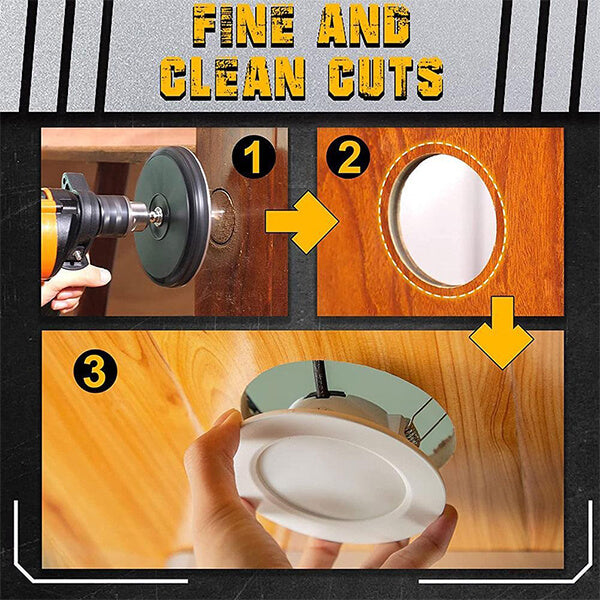 FINE AND CLEAN CUTS

1

2

3