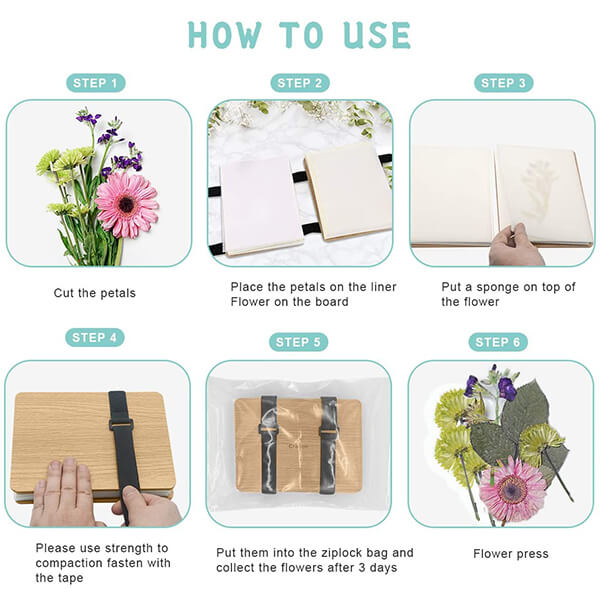 HOW TO USE

STEP 1

Cut the petals

STEP 2

Place the petals on the liner Flower on the board

STEP 3

Put a sponge on top of the flower

STEP 4

Please use strength to compaction fasten with the tape

STEP 5

Put them into the ziplock bag and collect the flowers after 3 days

STEP 6

Flower press