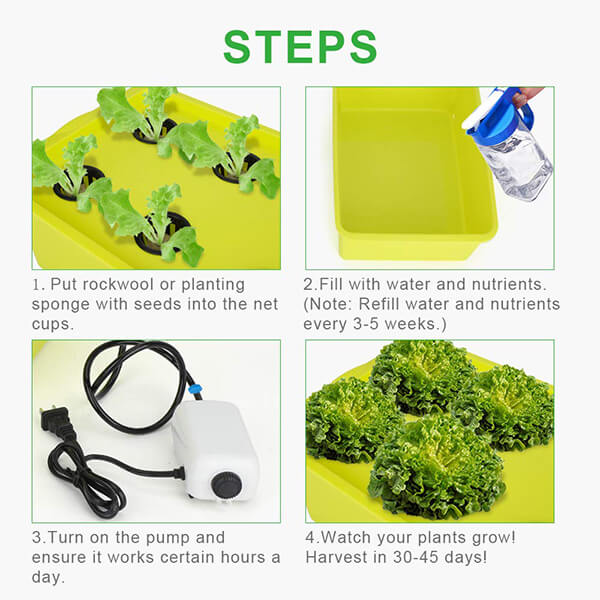 STEPS

1. Put rockwool or planting sponge with seeds into the net cups.

2.Fill with water and nutrients. (Note: Refill water and nutrients every 3-5 weeks.)

3.Turn on the pump and ensure it works certain hours a day.

4.Watch your plants grow! Harvest in 30-45 days!