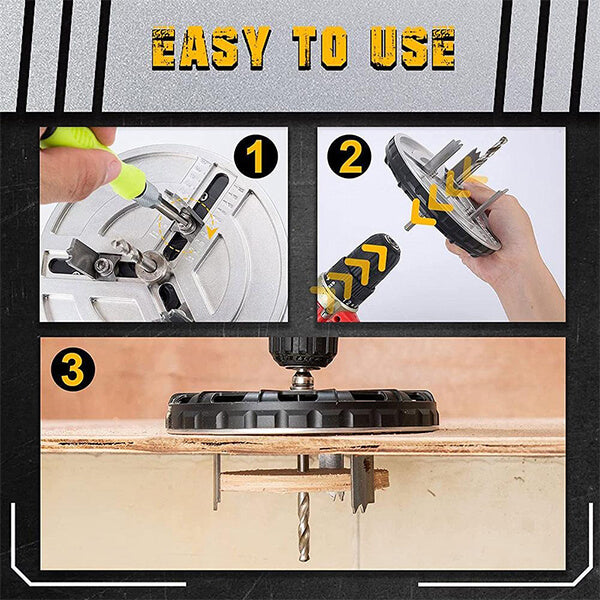 EASY TO USE

1

2

3