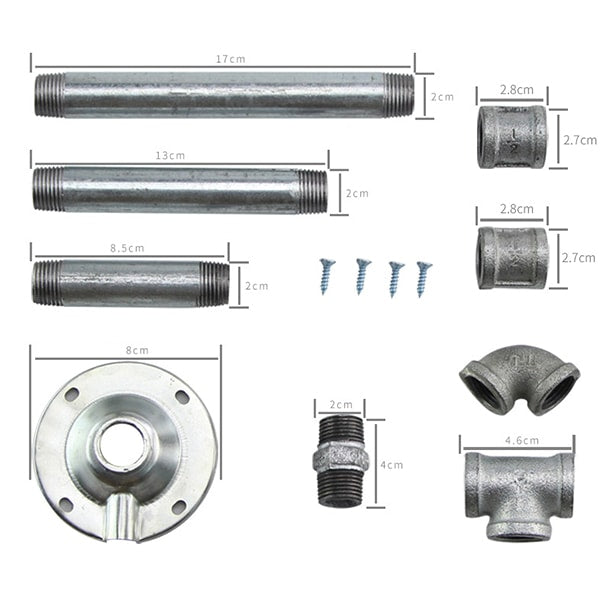 17cm
2cm
2.8cm
2.7cm
13cm
2cm
2.8cm
2.7cm
8.5cm
2cm
8cm
2cm
4cm
4.6cm